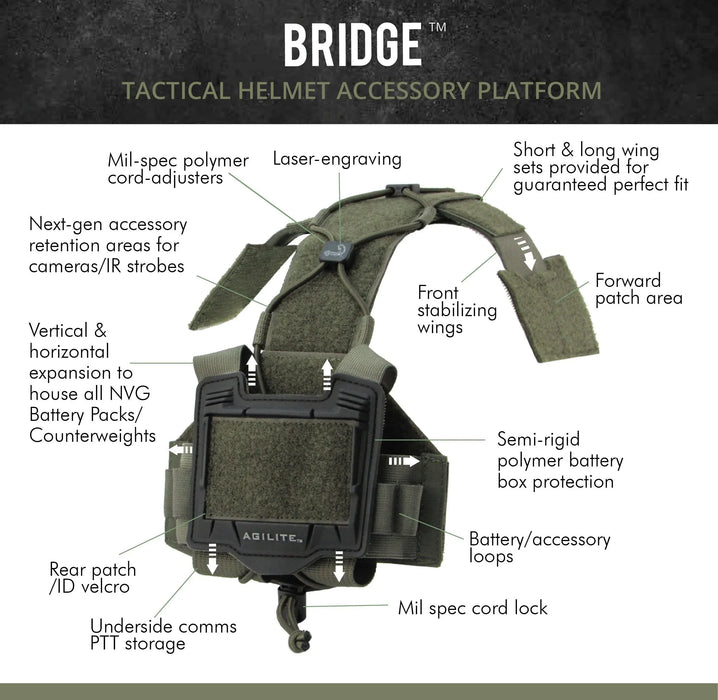 BRIDGE™
TACTICAL HELMET ACCESSORY PLATFORM

Mil-spec polymer cord-adjusters

Laser-engraving

Short & long wing sets provided for guaranteed perfect fit

Next-gen accessory retention areas for cameras/IR strobes

Front stabilizing wings

Forward patch area

Vertical & horizontal expansion to house all NVG Battery Packs/ Counterweights

Semi-rigid polymer battery box protection

AGILITE™

Battery/accessory loops

Rear patch /ID velcro

Mil spec cord lock

Underside comms PTT storage